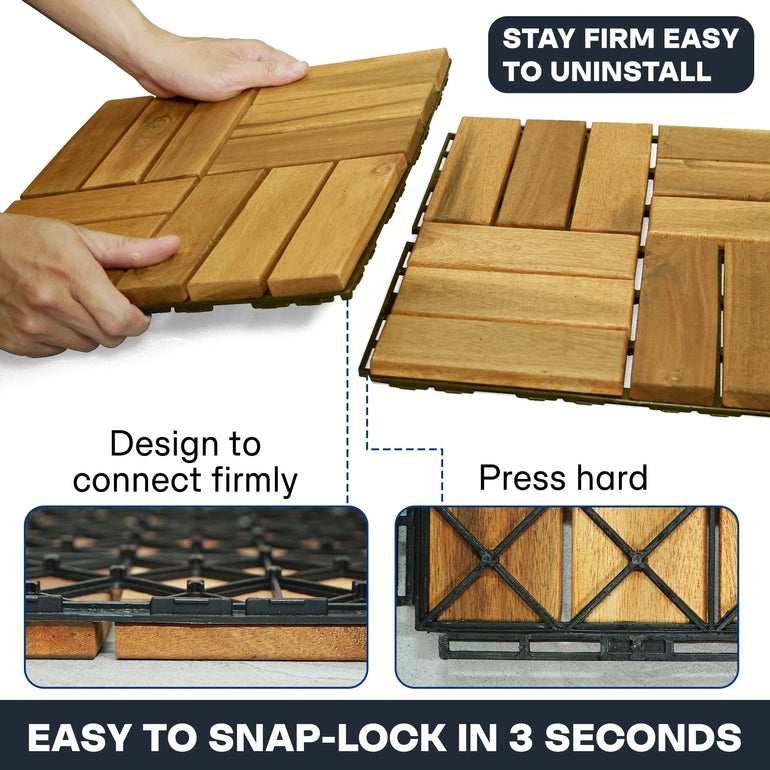 STAY FIRM EASY TO UNINSTALL

Design to connect firmly

Press hard

EASY TO SNAP-LOCK IN 3 SECONDS